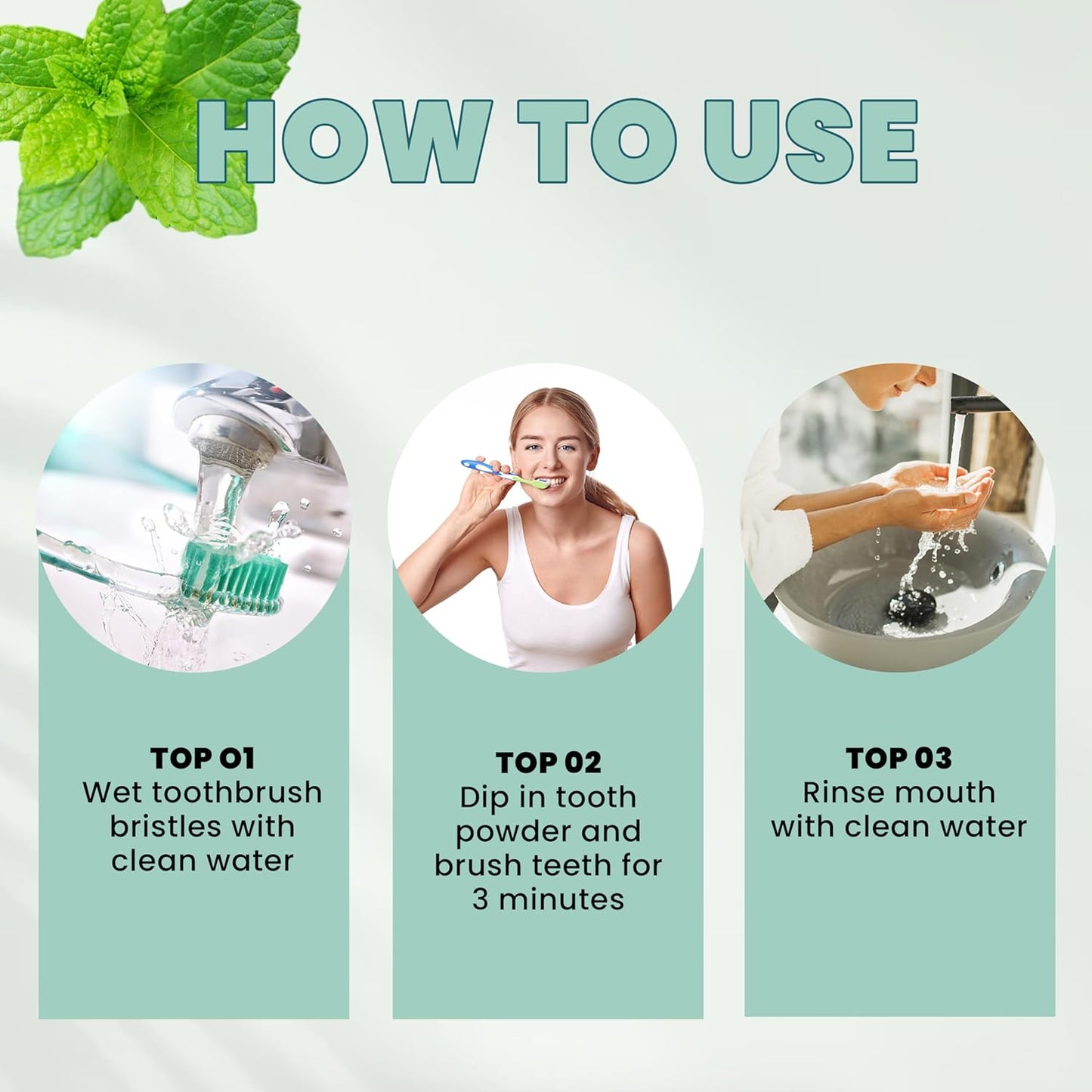 HOW TO USE

TOP 01
Wet toothbrush bristles with clean water

TOP 02
Dip in tooth powder and brush teeth for 3 minutes

TOP 03
Rinse mouth with clean water