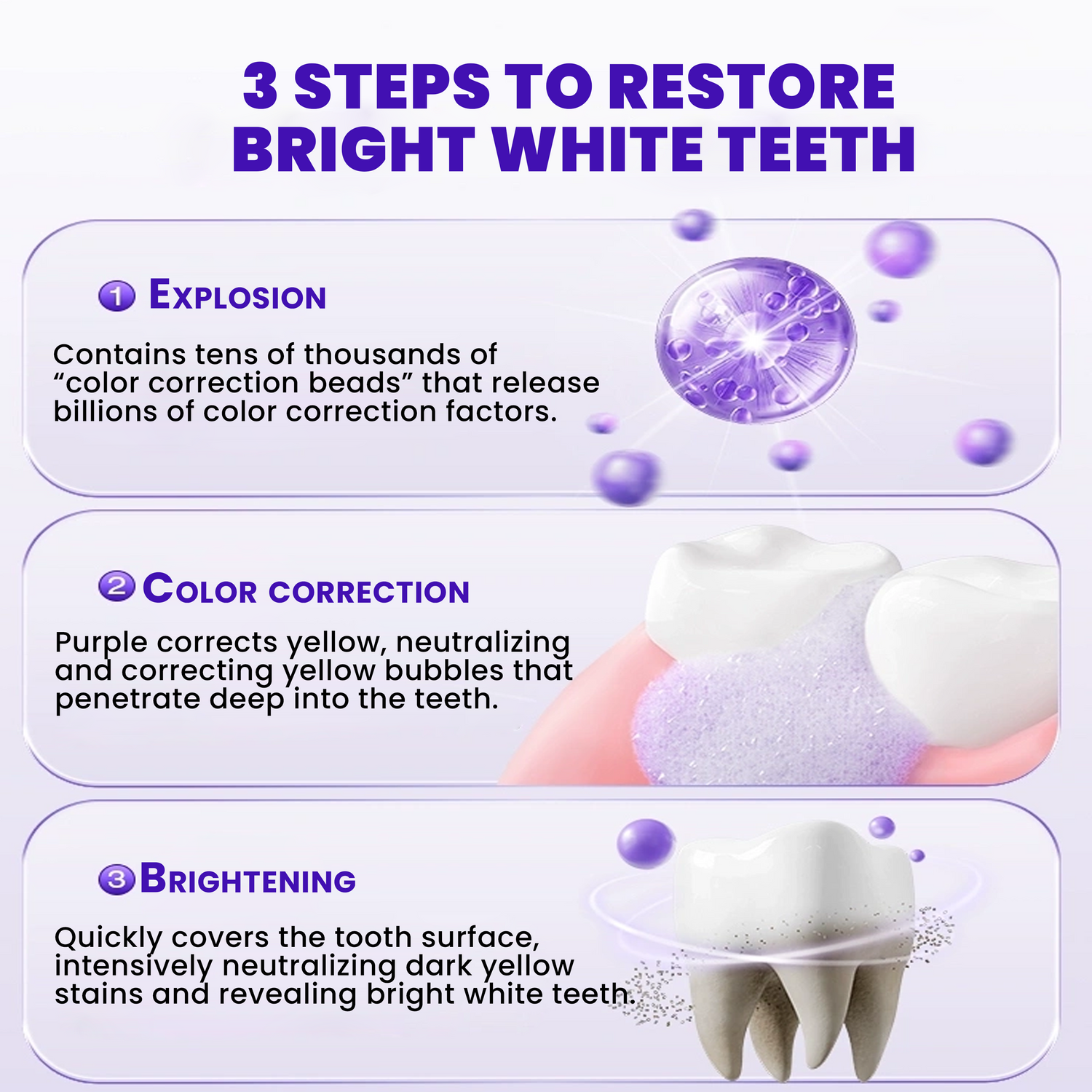 3 STEPS TO RESTORE BRIGHT WHITE TEETH

1 EXPLOSION

Contains tens of thousands of “color correction beads” that release billions of color correction factors.

2 COLOR CORRECTION

Purple corrects yellow, neutralizing and correcting yellow bubbles that penetrate deep into the teeth.

3 BRIGHTENING

Quickly covers the tooth surface, intensively neutralizing dark yellow stains and revealing bright white teeth.